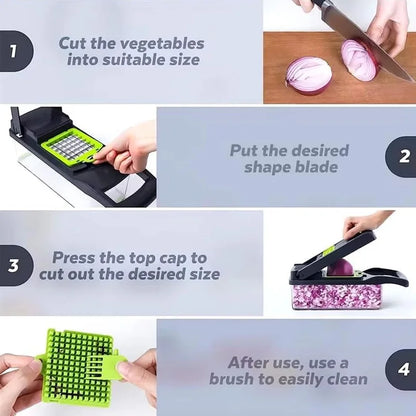 1

Cut the vegetables into suitable size

Put the desired shape blade

2

3

Press the top cap to cut out the desired size

After use, use a brush to easily clean

4